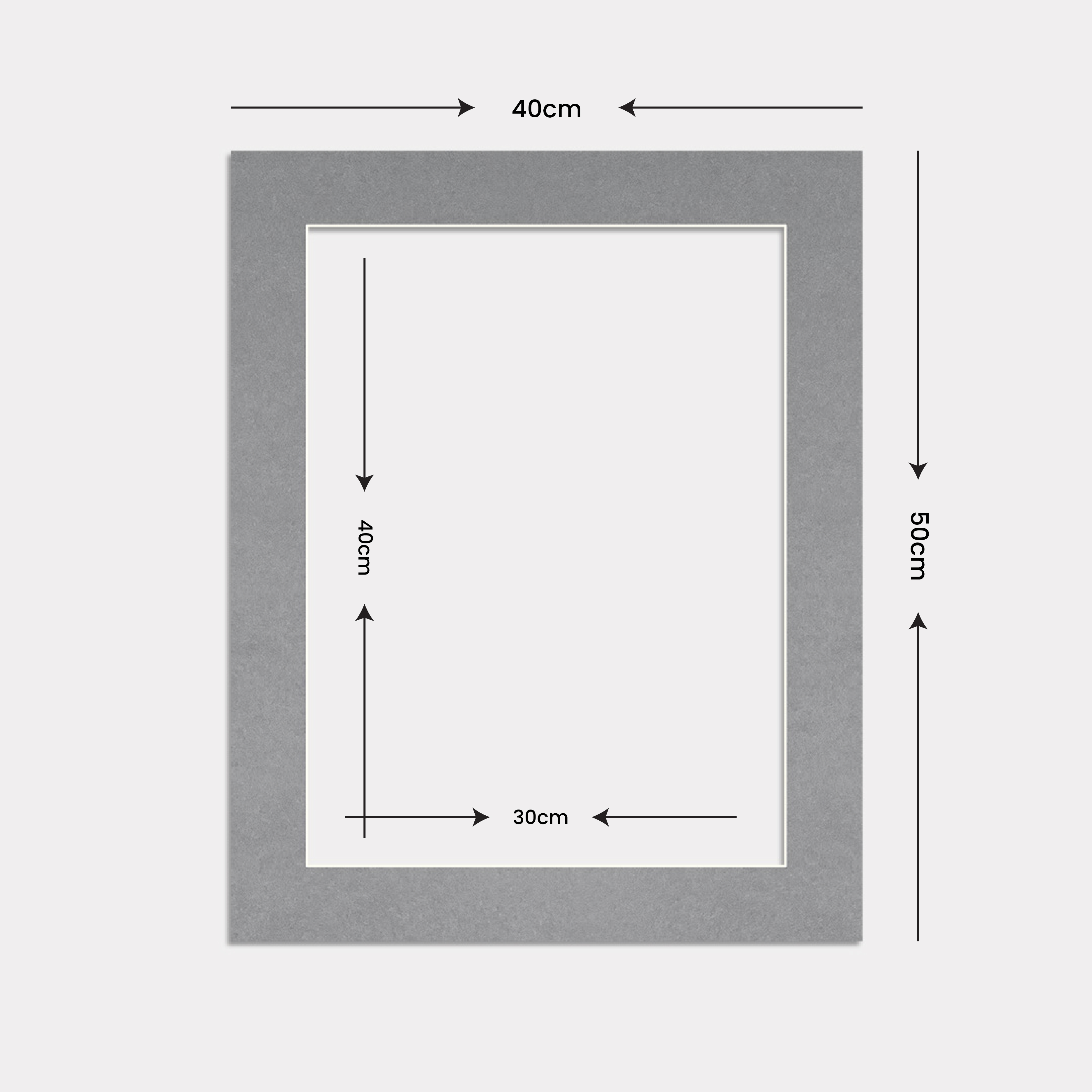 40cm

40cm

50cm

30cm